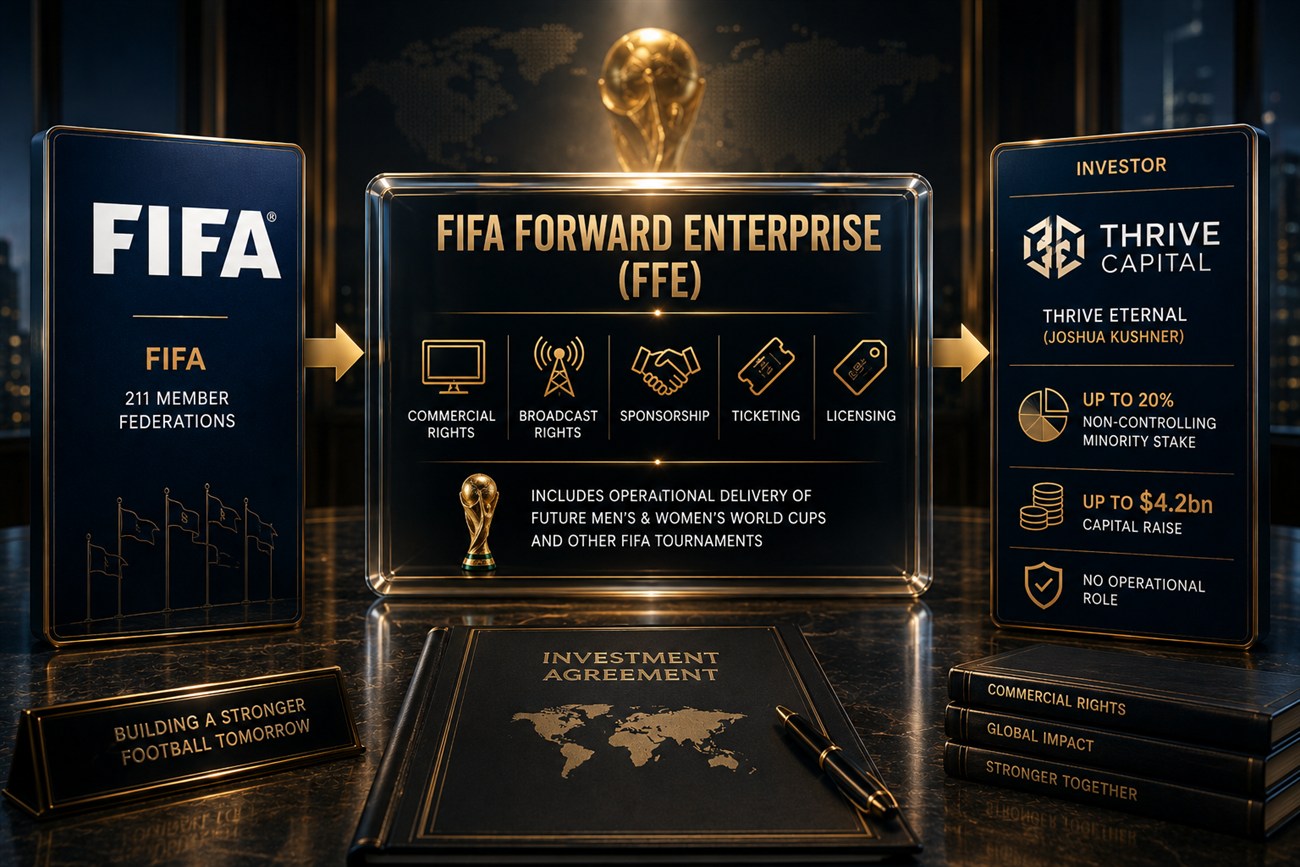 FIFA®

FIFA

211 MEMBER FEDERATIONS

FIFA FORWARD ENTERPRISE (FFE)

COMMERCIAL RIGHTS

BROADCAST RIGHTS

SPONSORSHIP

TICKETING

LICENSING

INCLUDES OPERATIONAL DELIVERY OF FUTURE MEN'S & WOMEN'S WORLD CUPS AND OTHER FIFA TOURNAMENTS

INVESTOR

THRIVE CAPITAL

THRIVE ETERNAL (JOSHUA KUSHNER)

UP TO 20% NON-CONTROLLING MINORITY STAKE

UP TO $4.2bn CAPITAL RAISE

NO OPERATIONAL ROLE

BUILDING A STRONGER FOOTBALL TOMORROW

INVESTMENT AGREEMENT

COMMERCIAL RIGHTS

GLOBAL IMPACT

STRONGER TOGETHER